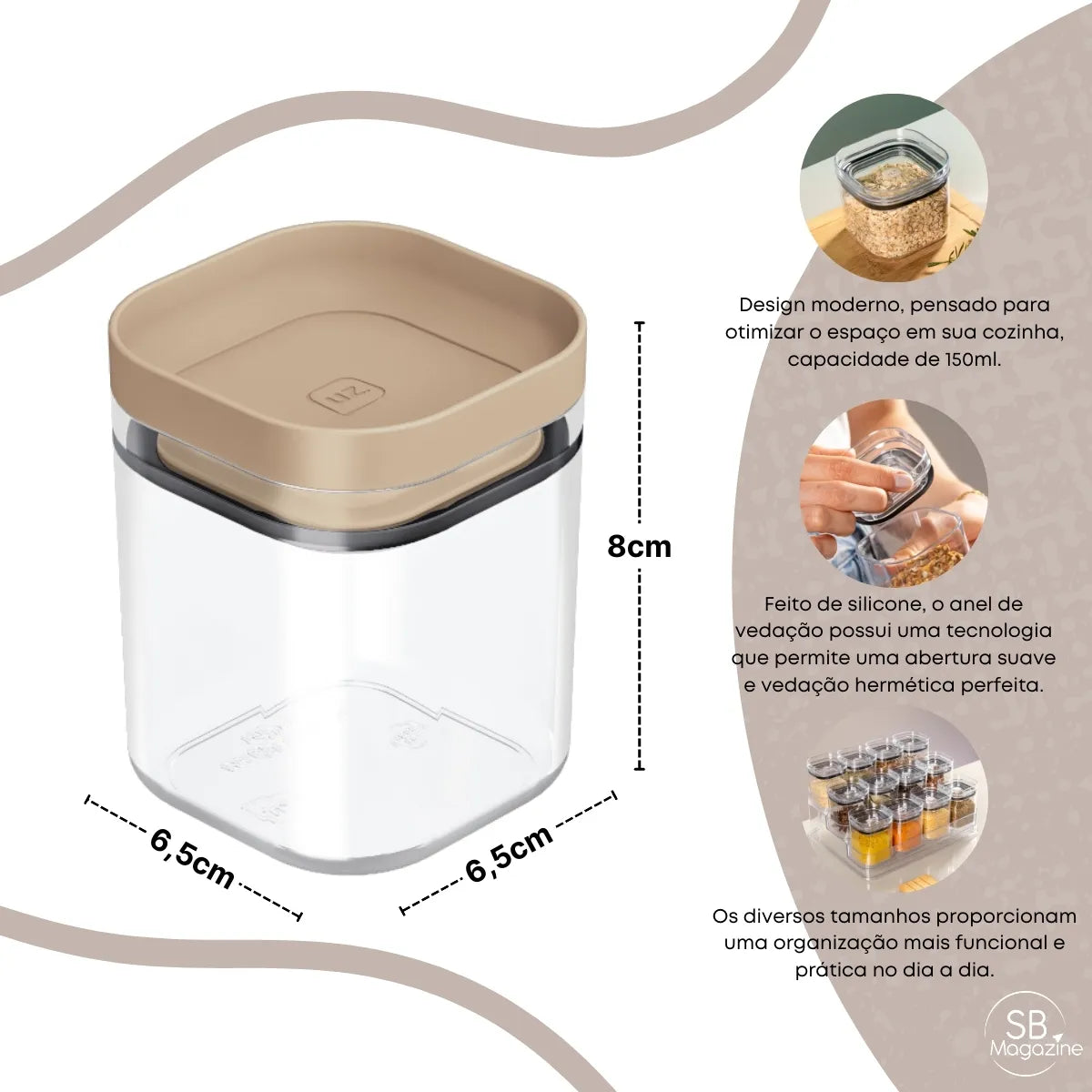 UZ

8cm

6,5cm

6,5cm

Design moderno, pensado para otimizar o espaço em sua cozinha, capacidade de 150ml.

Feito de silicone, o anel de vedação possui uma tecnologia que permite uma abertura suave e vedação hermética perfeita.

Os diversos tamanhos proporcionam uma organização mais funcional e prática no dia a dia.

SB Magazine